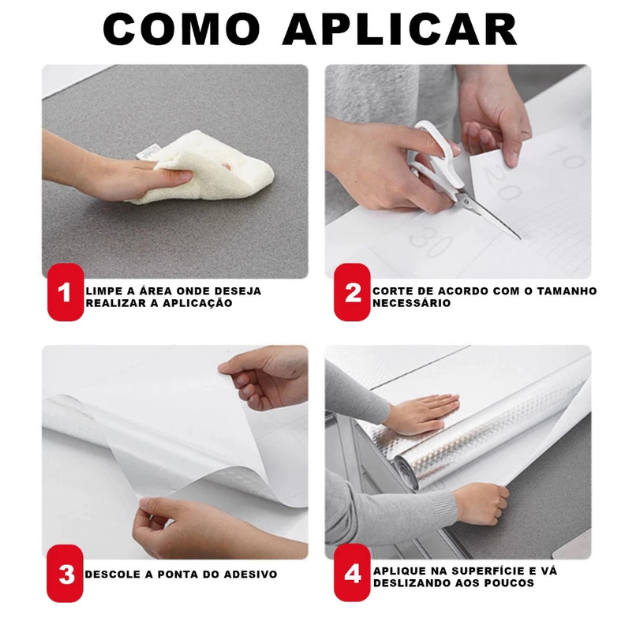 COMO APLICAR

10
20
30

1 LIMPE A ÁREA ONDE DESEJA REALIZAR A APLICAÇÃO

2 CORTE DE ACORDO COM O TAMANHO NECESSÁRIO

3 DESCOLE A PONTA DO ADESIVO

4 APLIQUE NA SUPERFÍCIE E VÁ DESLIZANDO AOS POUCOS